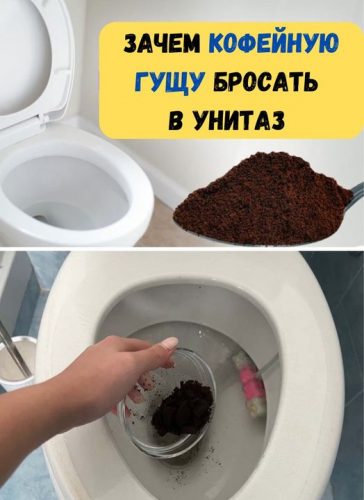 ЗАЧЕМ КОФЕЙНУЮ ГУЩУ БРОСАТЬ В УНИТАЗ